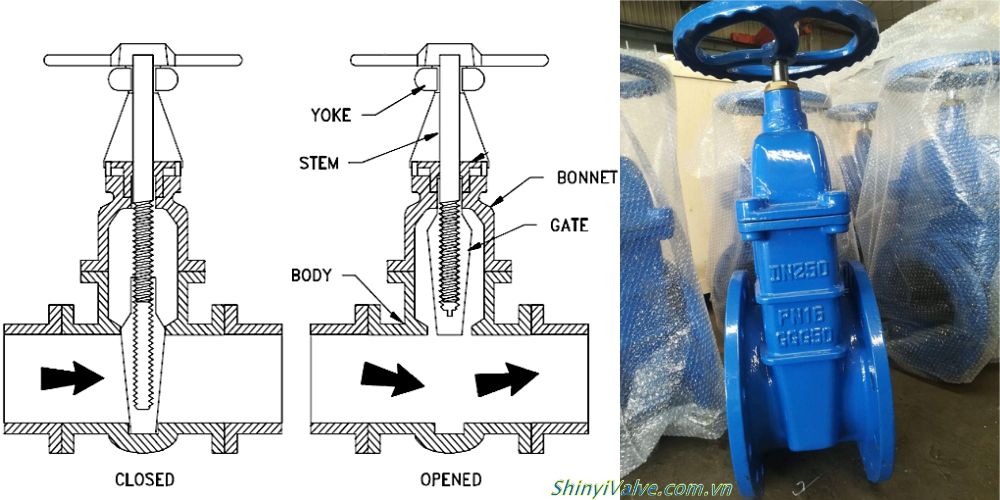 YOKE
STEM
BONNET
GATE
BODY
CLOSED
OPENED
DN250
PN16
GGG50
ShinyiValve.com.vn