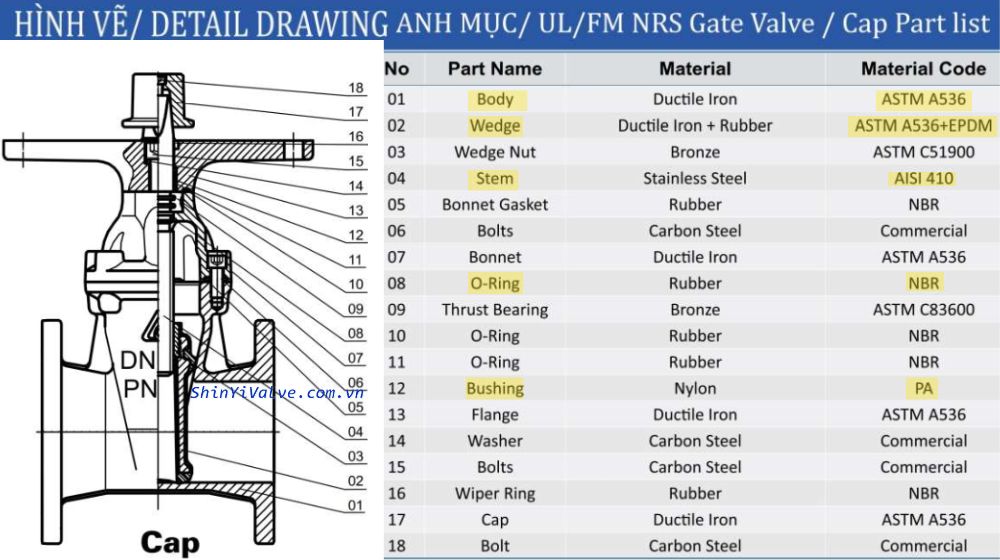 HÌNH VẼ/ DETAIL DRAWING ANH MỤC/ UL/FM NRS Gate Valve / Cap Part list

18
17
16
15
14
13
12
11
10
09
08
07
06
05
04
03
02
01

DN
PN

ShinYiValve.com.vn

Cap

| No | Part Name | Material | Material Code |
|---|---|---|---|
| 01 | Body | Ductile Iron | ASTM A536 |
| 02 | Wedge | Ductile Iron + Rubber | ASTM A536+EPDM |
| 03 | Wedge Nut | Bronze | ASTM C51900 |
| 04 | Stem | Stainless Steel | AISI 410 |
| 05 | Bonnet Gasket | Rubber | NBR |
| 06 | Bolts | Carbon Steel | Commercial |
| 07 | Bonnet | Ductile Iron | ASTM A536 |
| 08 | O-Ring | Rubber | NBR |
| 09 | Thrust Bearing | Bronze | ASTM C83600 |
| 10 | O-Ring | Rubber | NBR |
| 11 | O-Ring | Rubber | NBR |
| 12 | Bushing | Nylon | PA |
| 13 | Flange | Ductile Iron | ASTM A536 |
| 14 | Washer | Carbon Steel | Commercial |
| 15 | Bolts | Carbon Steel | Commercial |
| 16 | Wiper Ring | Rubber | NBR |
| 17 | Cap | Ductile Iron | ASTM A536 |
| 18 | Bolt | Carbon Steel | Commercial |